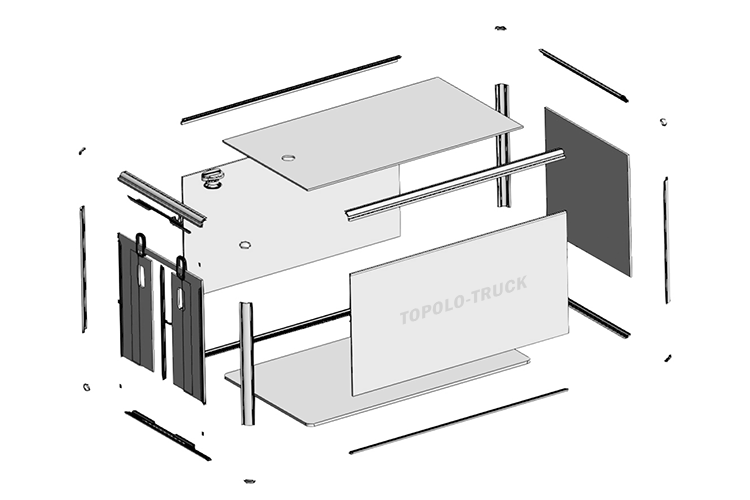 TOPOLO-TRUCK