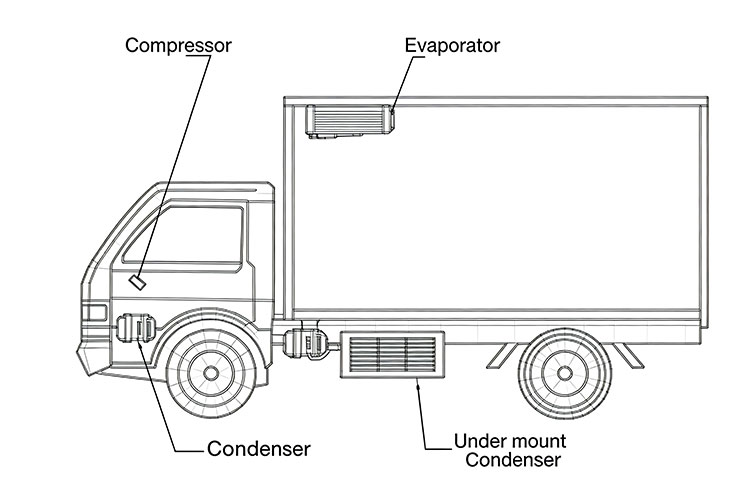 Compressor
Evaporator
Condenser
Under mount Condenser