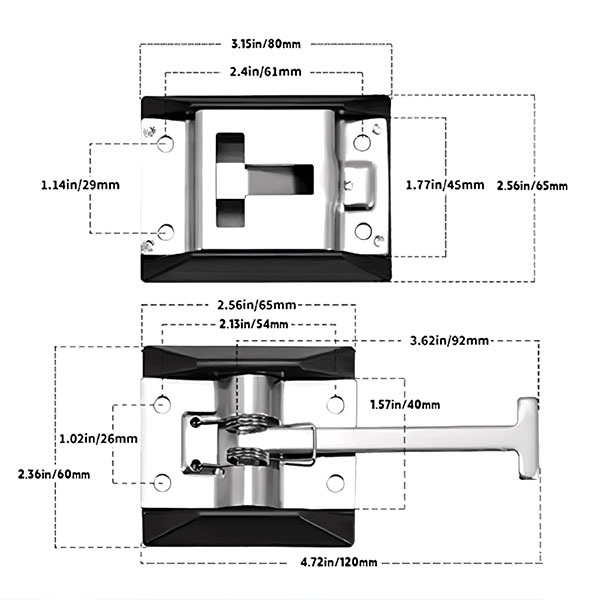 3.15in/80mm
2.4in/61mm
1.14in/29mm
1.77in/45mm
2.56in/65mm
2.56in/65mm
2.13in/54mm
3.62in/92mm
1.57in/40mm
1.02in/26mm
2.36in/60mm
4.72in/120mm